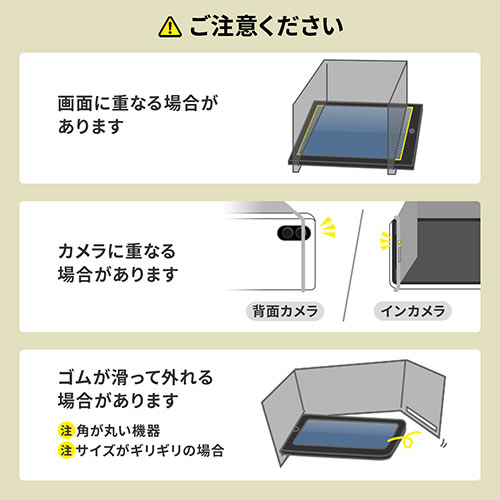 ご注意ください

画面に重なる場合があります

カメラに重なる場合があります

背面カメラ

インカメラ

ゴムが滑って外れる場合があります

注 角が丸い機器

注 サイズがギリギリの場合