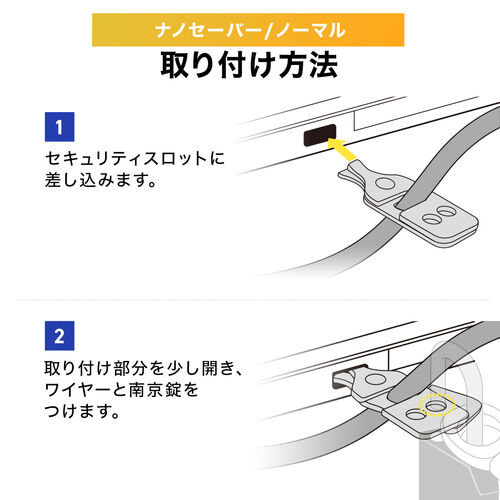 ナノセーバー/ノーマル
取り付け方法

1
セキュリティスロットに差し込みます。

2
取り付け部分を少し開き、ワイヤーと南京錠をつけます。