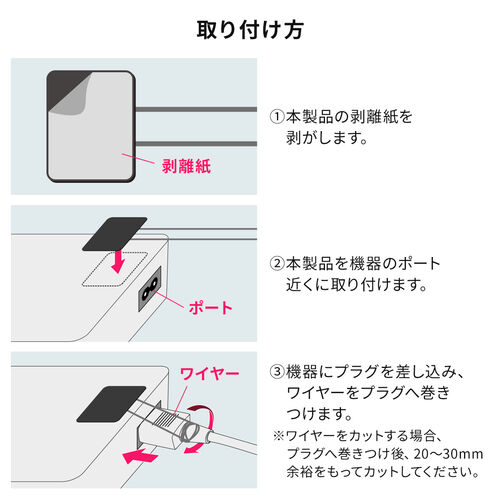 取り付け方

剥離紙

①本製品の剥離紙を剥がします。

ポート

②本製品を機器のポート近くに取り付けます。

ワイヤー

③機器にプラグを差し込み、ワイヤーをプラグへ巻きつけます。

※ワイヤーをカットする場合、プラグへ巻きつけ後、20〜30mm余裕をもってカットしてください。