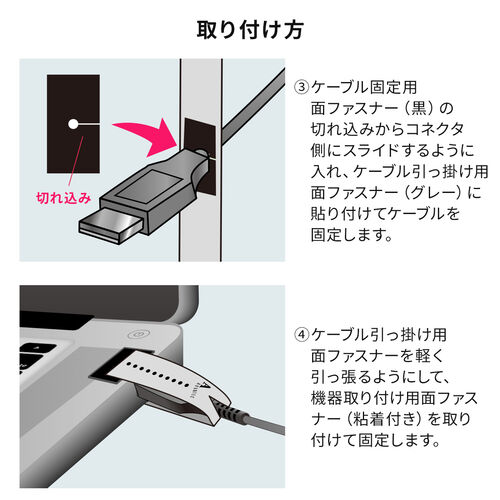 取り付け方

切れ込み

③ケーブル固定用面ファスナー（黒）の切れ込みからコネクタ側にスライドするように入れ、ケーブル引っ掛け用面ファスナー（グレー）に貼り付けてケーブルを固定します。

④ケーブル引っ掛け用面ファスナーを軽く引っ張るようにして、機器取り付け用面ファスナー（粘着付き）を取り付けて固定します。