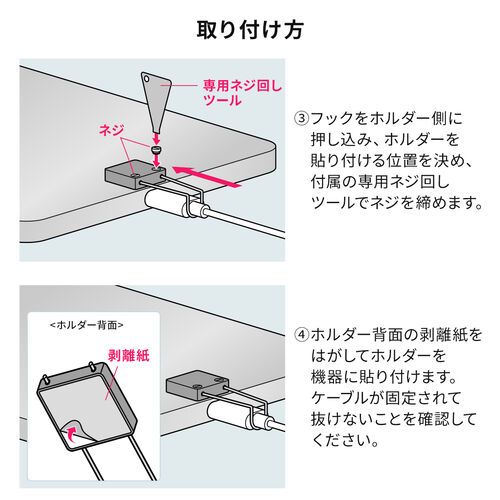 取り付け方

専用ネジ回しツール

ネジ

③フックをホルダー側に押し込み、ホルダーを貼り付ける位置を決め、付属の専用ネジ回しツールでネジを締めます。

<ホルダー背面>

剥離紙

④ホルダー背面の剥離紙をはがしてホルダーを機器に貼り付けます。ケーブルが固定されて抜けないことを確認してください。