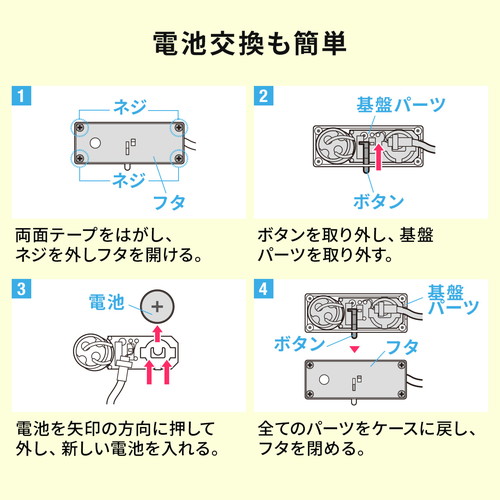 電池交換も簡単

1
ネジ
ネジ
フタ

両面テープをはがし、ネジを外しフタを開ける。

2
基盤パーツ
ボタン

ボタンを取り外し、基盤パーツを取り外す。

3
電池
+

電池を矢印の方向に押して外し、新しい電池を入れる。

4
基盤パーツ
ボタン
フタ

全てのパーツをケースに戻し、フタを閉める。