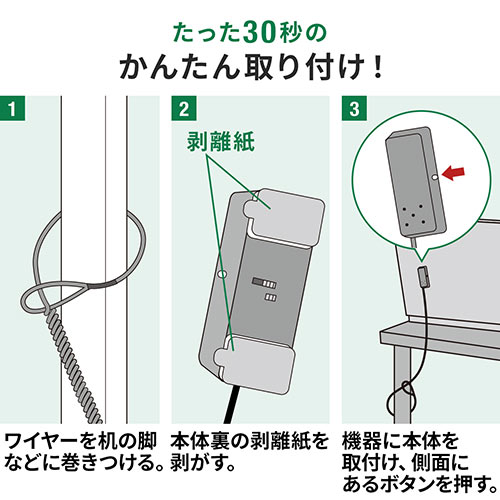 たった30秒の
かんたん取り付け！

1
ワイヤーを机の脚などに巻きつける。

2
剥離紙
本体裏の剥離紙を剥がす。

3
機器に本体を取付け、側面にあるボタンを押す。