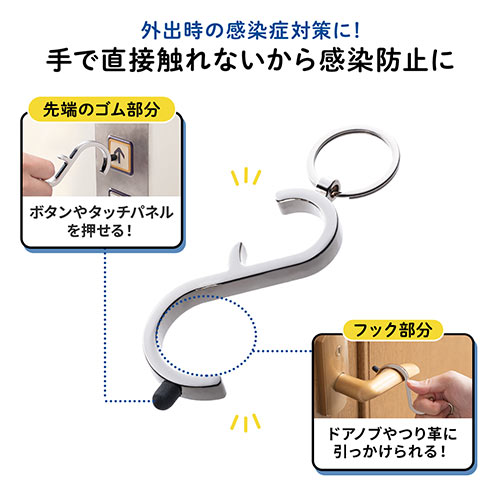 外出時の感染症対策に!
手で直接触れないから感染防止に

先端のゴム部分

ボタンやタッチパネルを押せる!

フック部分

ドアノブやつり革に引っかけられる!