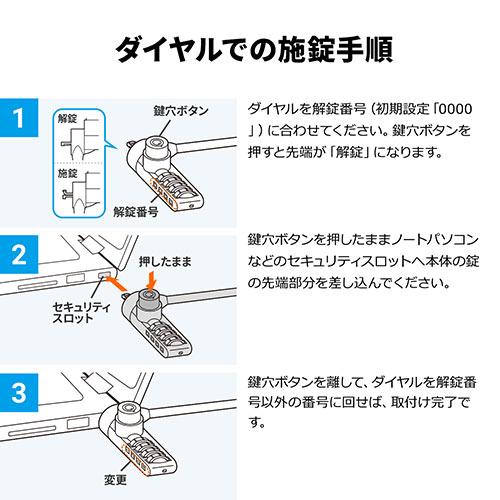 ダイヤルでの施錠手順

1

解錠

施錠

鍵穴ボタン

解錠番号

ダイヤルを解錠番号（初期設定「0000」）に合わせてください。鍵穴ボタンを押すと先端が「解錠」になります。

2

押したまま

セキュリティスロット

鍵穴ボタンを押したままノートパソコンなどのセキュリティスロットへ本体の錠の先端部分を差し込んでください。

3

変更

鍵穴ボタンを離して、ダイヤルを解錠番号以外の番号に回せば、取付け完了です。