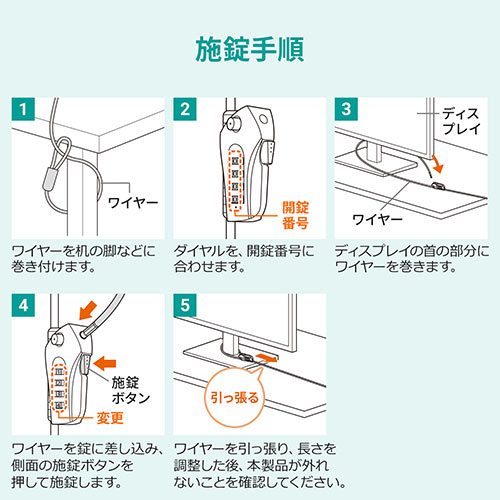 施錠手順

1

ワイヤー

ワイヤーを机の脚などに巻き付けます。

2

開錠番号

ダイヤルを、開錠番号に合わせます。

3

ディスプレイ

ワイヤー

ディスプレイの首の部分にワイヤーを巻きます。

4

施錠ボタン

変更

ワイヤーを錠に差し込み、側面の施錠ボタンを押して施錠します。

5

引っ張る

ワイヤーを引っ張り、長さを調整した後、本製品が外れないことを確認してください。