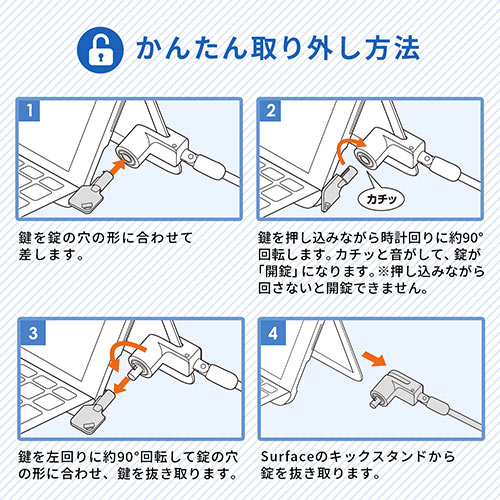 かんたん取り外し方法

1

鍵を錠の穴の形に合わせて差します。

2

カチッ

鍵を押し込みながら時計回りに約90°回転します。カチッと音がして、錠が「開錠」になります。※押し込みながら回さないと開錠できません。

3

鍵を左回りに約90°回転して錠の穴の形に合わせ、鍵を抜き取ります。

4

Surfaceのキックスタンドから錠を抜き取ります。