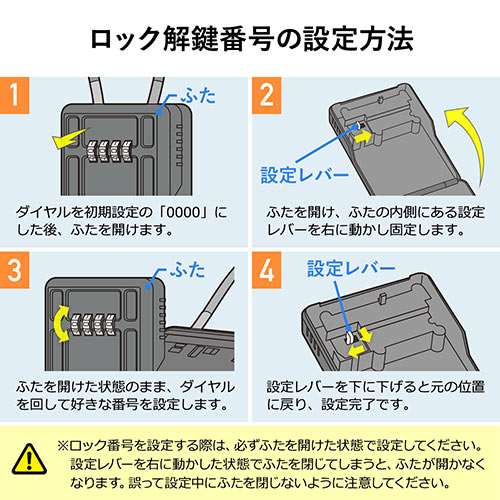 ロック解鍵番号の設定方法

1

ふた

ダイヤルを初期設定の「0000」にした後、ふたを開けます。

2

設定レバー

ふたを開け、ふたの内側にある設定レバーを右に動かし固定します。

3

ふた

ふたを開けた状態のまま、ダイヤルを回して好きな番号を設定します。

4

設定レバー

設定レバーを下に下げると元の位置に戻り、設定完了です。

※ロック番号を設定する際は、必ずふたを開けた状態で設定してください。設定レバーを右に動かした状態でふたを閉じてしまうと、ふたが開かなくなります。誤って設定中にふたを閉じないように注意してください。