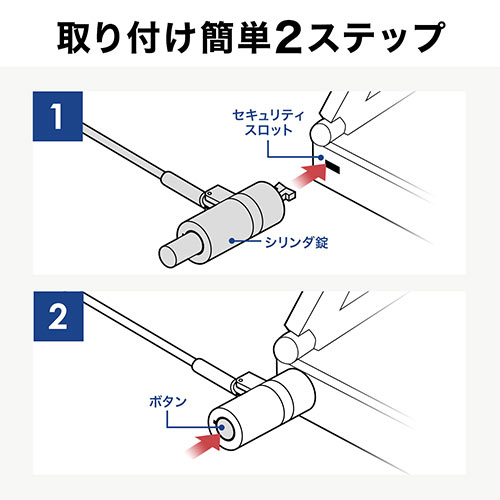 取り付け簡単2ステップ

1

セキュリティスロット

シリンダ錠

2

ボタン