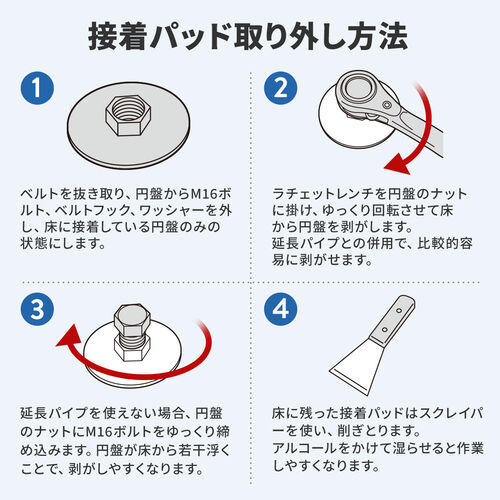 接着パッド取り外し方法

1

ベルトを抜き取り、円盤からM16ボルト、ベルトフック、ワッシャーを外し、床に接着している円盤のみの状態にします。

2

ラチェットレンチを円盤のナットに掛け、ゆっくり回転させて床から円盤を剥がします。
延長パイプとの併用で、比較的容易に剥がせます。

3

延長パイプを使えない場合、円盤のナットにM16ボルトをゆっくり締め込みます。円盤が床から若干浮くことで、剥がしやすくなります。

4

床に残った接着パッドはスクレイパーを使い、削ぎとります。
アルコールをかけて湿らせると作業しやすくなります。