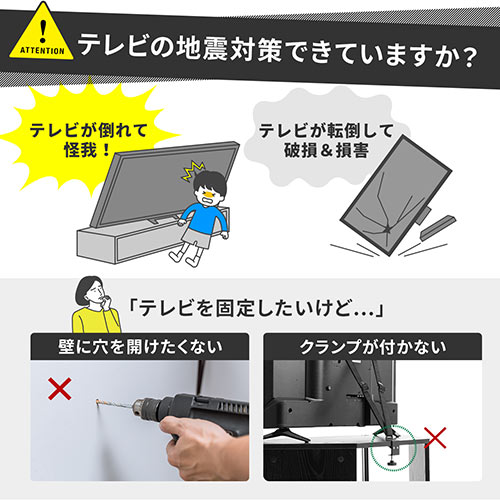 ATTENTION

テレビの地震対策できていますか？

テレビが倒れて怪我！

テレビが転倒して破損＆損害

「テレビを固定したいけど…」

壁に穴を開けたくない

クランプが付かない