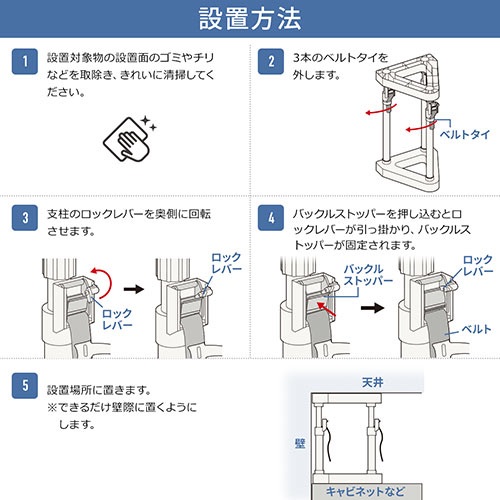 設置方法

1
設置対象物の設置面のゴミやチリなどを取除き、きれいに清掃してください。

2
3本のベルトタイを外します。
ベルトタイ

3
支柱のロックレバーを奥側に回転させます。
ロックレバー
ロックレバー

4
バックルストッパーを押し込むとロックレバーが引っ掛かり、バックルストッパーが固定されます。
バックルストッパー
ロックレバー
ベルト

5
設置場所に置きます。
※できるだけ壁際に置くようにします。
天井
壁
キャビネットなど