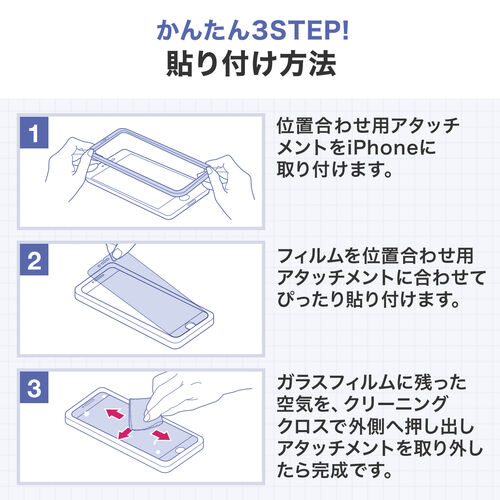 かんたん3STEP!
貼り付け方法

1

位置合わせ用アタッチメントをiPhoneに取り付けます。

2

フィルムを位置合わせ用アタッチメントに合わせてぴったり貼り付けます。

3

ガラスフィルムに残った空気を、クリーニングクロスで外側へ押し出しアタッチメントを取り外したら完成です。