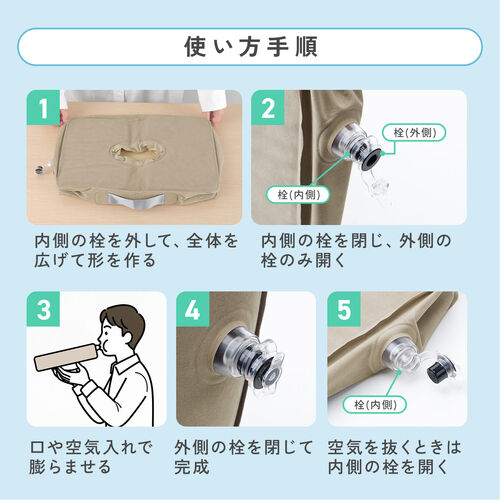 使い方手順

1

内側の栓を外して、全体を広げて形を作る

2

栓(外側)

栓(内側)

内側の栓を閉じ、外側の栓のみ開く

3

口や空気入れで膨らませる

4

外側の栓を閉じて完成

5

栓(内側)

空気を抜くときは内側の栓を開く