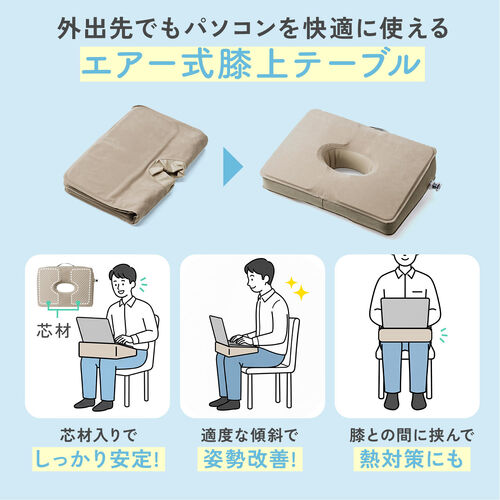 外出先でもパソコンを快適に使える
エアー式膝上テーブル

芯材

芯材入りで
しっかり安定!

適度な傾斜で
姿勢改善!

膝との間に挟んで
熱対策にも