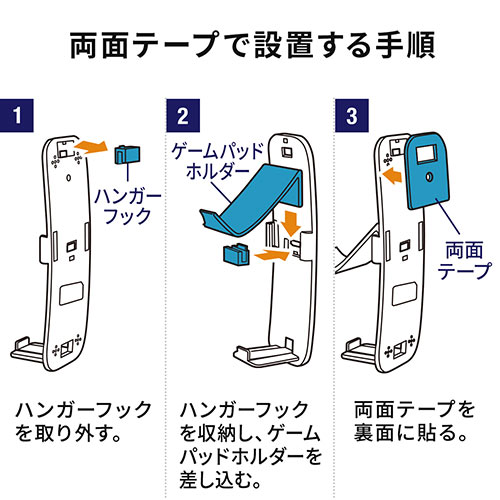 両面テープで設置する手順

1

ハンガーフック

ハンガーフックを取り外す。

2

ゲームパッドホルダー

ハンガーフックを収納し、ゲームパッドホルダーを差し込む。

3

両面テープ

両面テープを裏面に貼る。