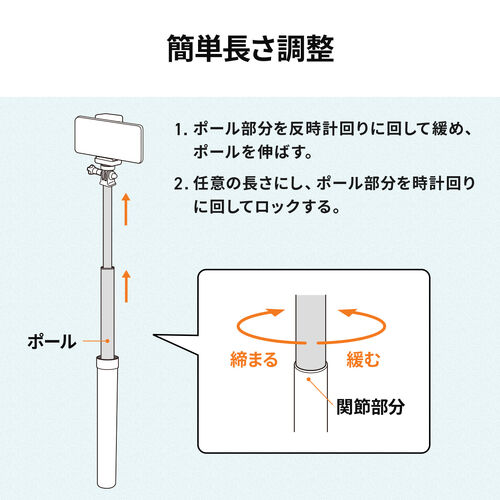 簡単長さ調整

1. ポール部分を反時計回りに回して緩め、ポールを伸ばす。

2. 任意の長さにし、ポール部分を時計回りに回してロックする。

ポール

締まる

緩む

関節部分