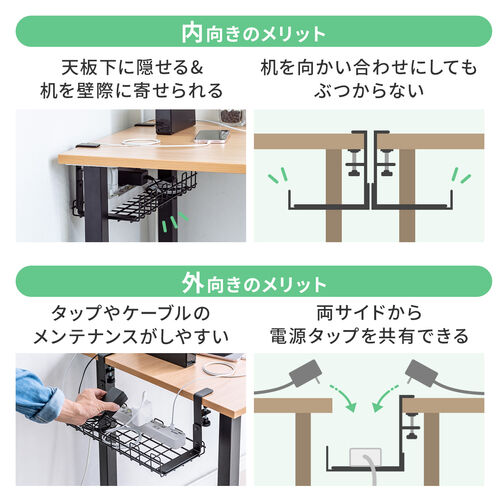 内向きのメリット

天板下に隠せる&
机を壁際に寄せられる

机を向かい合わせにしても
ぶつからない

外向きのメリット

タップやケーブルの
メンテナンスがしやすい

両サイドから
電源タップを共有できる