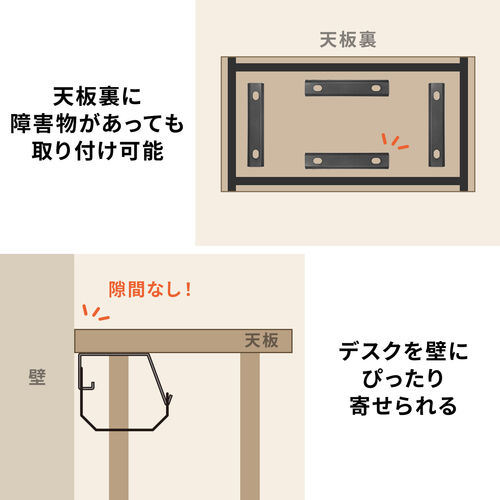 天板裏に
障害物があっても
取り付け可能

天板裏

隙間なし！

天板

壁

デスクを壁に
ぴったり
寄せられる