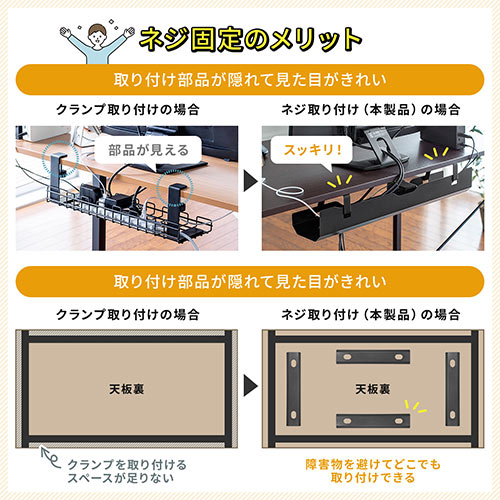 ネジ固定のメリット

取り付け部品が隠れて見た目がきれい

クランプ取り付けの場合

部品が見える

ネジ取り付け（本製品）の場合

スッキリ！

取り付け部品が隠れて見た目がきれい

クランプ取り付けの場合

天板裏

クランプを取り付けるスペースが足りない

ネジ取り付け（本製品）の場合

天板裏

障害物を避けてどこでも取り付けできる