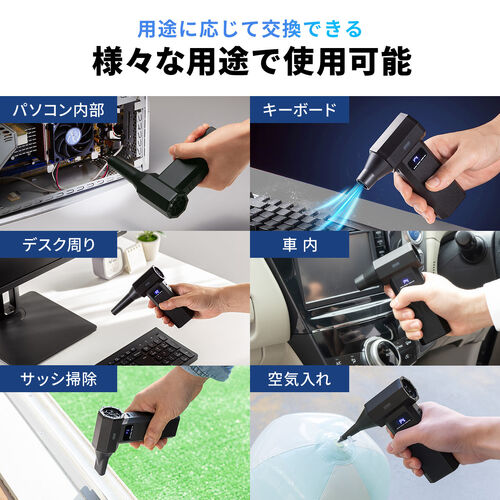 用途に応じて交換できる
様々な用途で使用可能

パソコン内部

キーボード

デスク周り

車 内

サッシ掃除

空気入れ