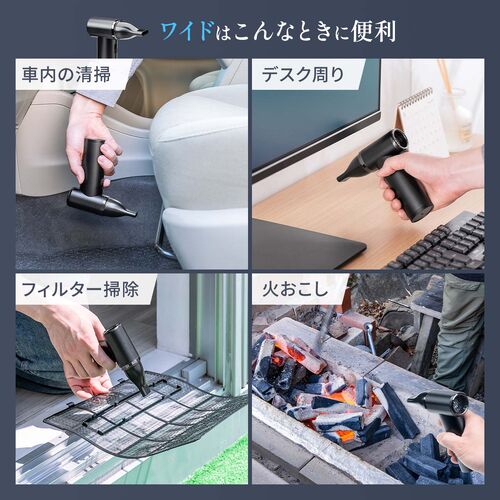 ワイドはこんなときに便利

車内の清掃

デスク周り

フィルター掃除

火おこし