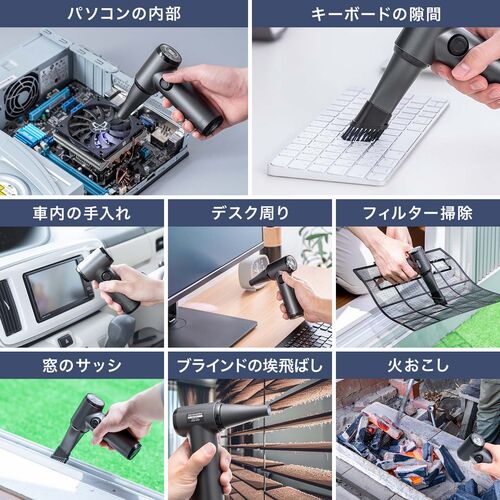 パソコンの内部

キーボードの隙間

車内の手入れ

デスク周り

フィルター掃除

窓のサッシ

ブラインドの埃飛ばし

火おこし