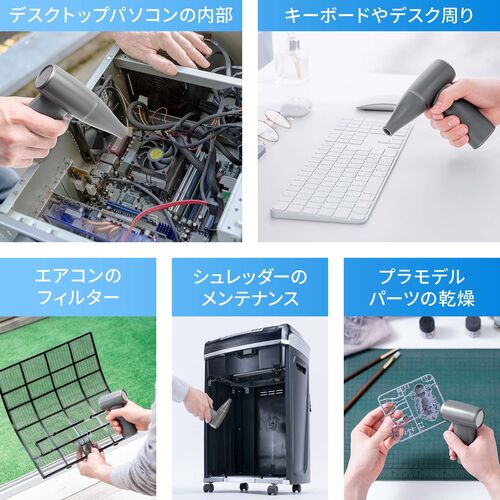 デスクトップパソコンの内部

キーボードやデスク周り

エアコンのフィルター

シュレッダーのメンテナンス

プラモデルパーツの乾燥