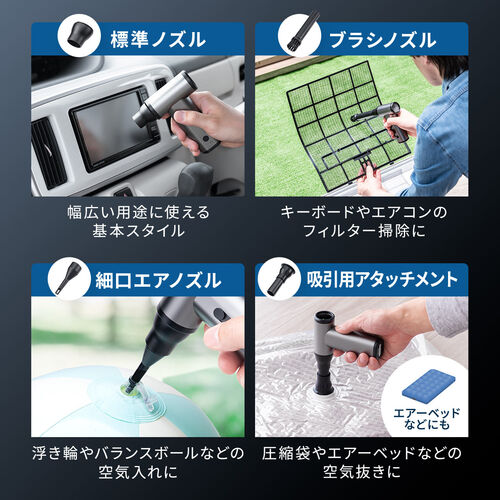 標準ノズル

幅広い用途に使える
基本スタイル

ブラシノズル

キーボードやエアコンの
フィルター掃除に

細口エアノズル

浮き輪やバランスボールなどの
空気入れに

吸引用アタッチメント

エアーベッド
などにも

圧縮袋やエアーベッドなどの
空気抜きに