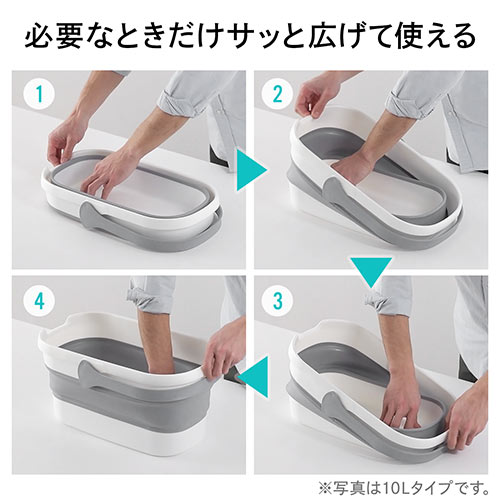 必要なときだけサッと広げて使える

1

2

4

3

※写真は10Lタイプです。