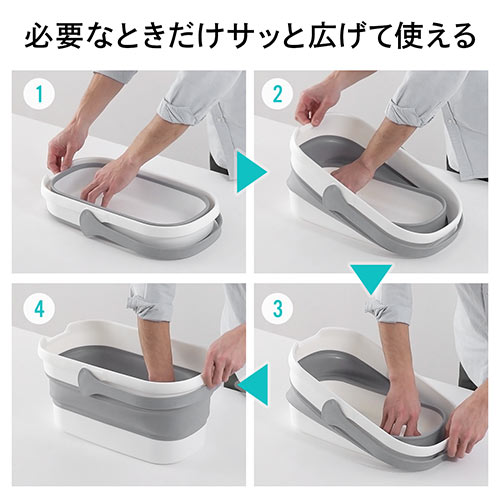 必要なときだけサッと広げて使える

1

2

4

3