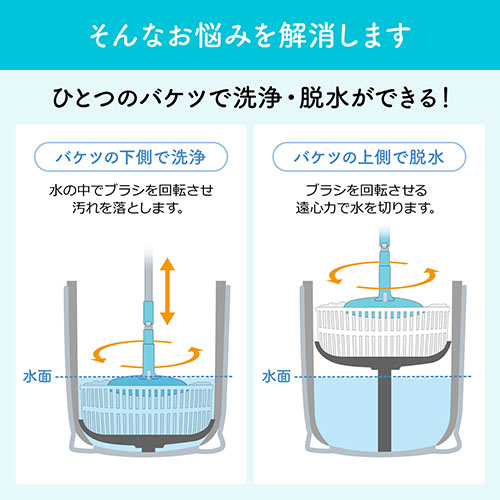 そんなお悩みを解消します

ひとつのバケツで洗浄・脱水ができる！

バケツの下側で洗浄

水の中でブラシを回転させ汚れを落とします。

水面

バケツの上側で脱水

ブラシを回転させる遠心力で水を切ります。

水面