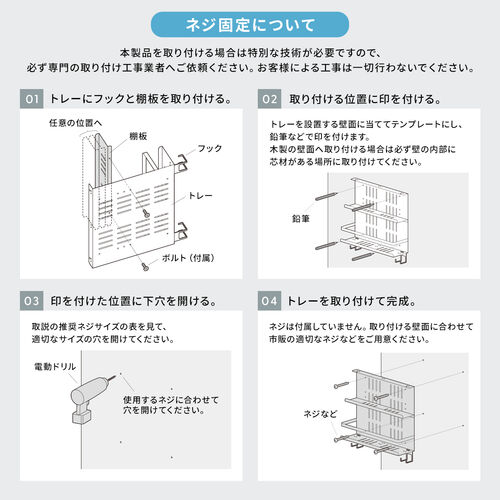 ネジ固定について

本製品を取り付ける場合は特別な技術が必要ですので、
必ず専門の取り付け工事業者へご依頼ください。お客様による工事は一切行わないでください。

01 トレーにフックと棚板を取り付ける。

任意の位置へ
棚板
フック
トレー
ボルト（付属）

02 取り付ける位置に印を付ける。

トレーを設置する壁面に当ててテンプレートにし、鉛筆などで印を付けます。
木製の壁面へ取り付ける場合は必ず壁の内部に芯材がある場所に取り付けてください。

鉛筆

03 印を付けた位置に下穴を開ける。

取説の推奨ネジサイズの表を見て、適切なサイズの穴を開けてください。

電動ドリル
使用するネジに合わせて穴を開けてください。

04 トレーを取り付けて完成。

ネジは付属していません。取り付ける壁面に合わせて市販の適切なネジなどをご用意ください。

ネジなど