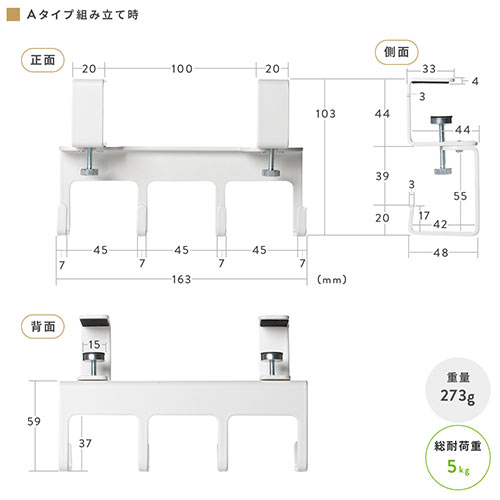 Aタイプ組み立て時

正面

20 100 20

103

45 45 45

7 7 7 7

163

(mm)

側面

33

4

3

44

44

39

3

55

20

17

42

48

背面

15

59

37

重量
273g

総耐荷重
5kg