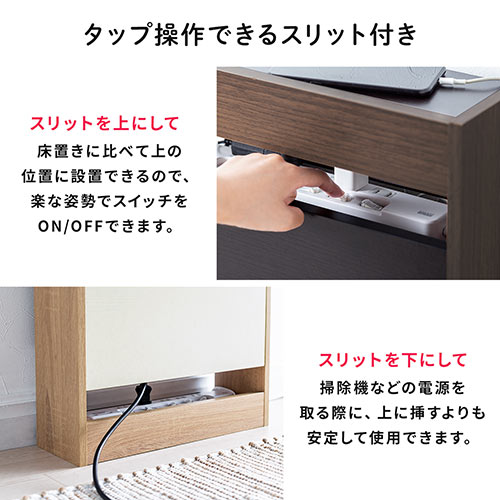 タップ操作できるスリット付き

スリットを上にして
床置きに比べて上の位置に設置できるので、楽な姿勢でスイッチをON/OFFできます。

スリットを下にして
掃除機などの電源を取る際に、上に挿すよりも安定して使用できます。