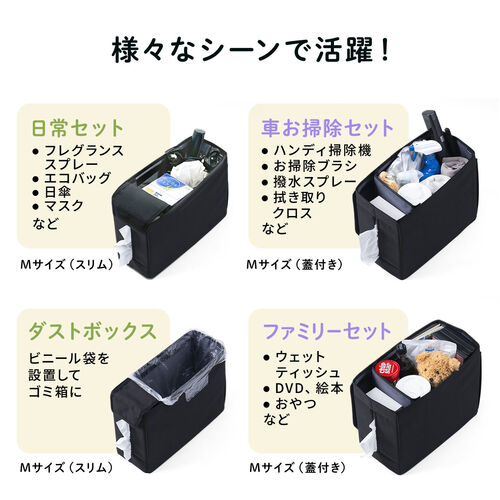 様々なシーンで活躍！

日常セット
● フレグランススプレー
● エコバッグ
● 日傘
● マスク
など

Mサイズ（スリム）

車お掃除セット
● ハンディ掃除機
● お掃除ブラシ
● 撥水スプレー
● 拭き取りクロス
など

Mサイズ（蓋付き）

ダストボックス
ビニール袋を設置してゴミ箱に

Mサイズ（スリム）

ファミリーセット
● ウェットティッシュ
● DVD、絵本
● おやつ
など

Mサイズ（蓋付き）