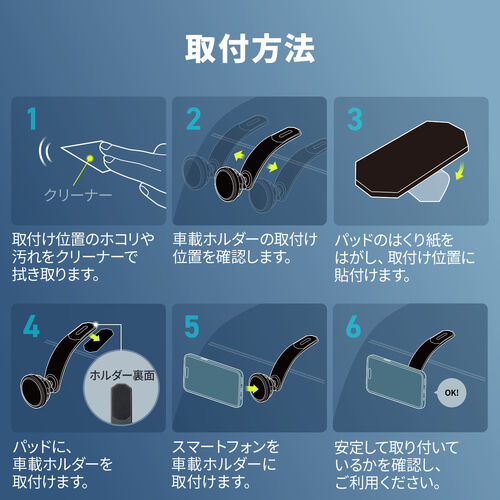 取付方法

1

クリーナー

取付け位置のホコリや汚れをクリーナーで拭き取ります。

2

車載ホルダーの取付け位置を確認します。

3

パッドのはくり紙をはがし、取付け位置に貼付けます。

4

ホルダー裏面

パッドに、車載ホルダーを取付けます。

5

スマートフォンを車載ホルダーに取付けます。

6

OK!

安定して取り付いているかを確認し、ご利用ください。