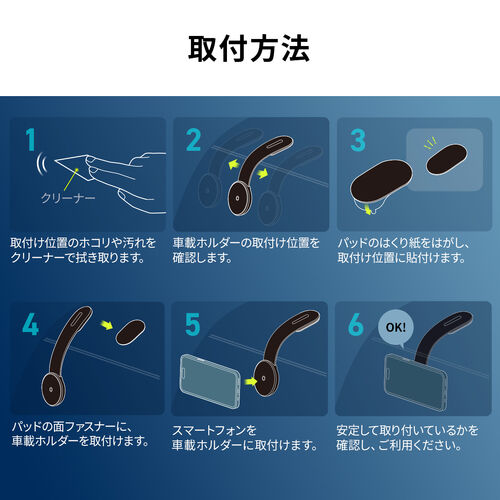 取付方法

1

クリーナー

取付け位置のホコリや汚れをクリーナーで拭き取ります。

2

車載ホルダーの取付け位置を確認します。

3

パッドのはくり紙をはがし、取付け位置に貼付けます。

4

パッドの面ファスナーに、車載ホルダーを取付けます。

5

スマートフォンを車載ホルダーに取付けます。

6

OK!

安定して取り付いているかを確認し、ご利用ください。