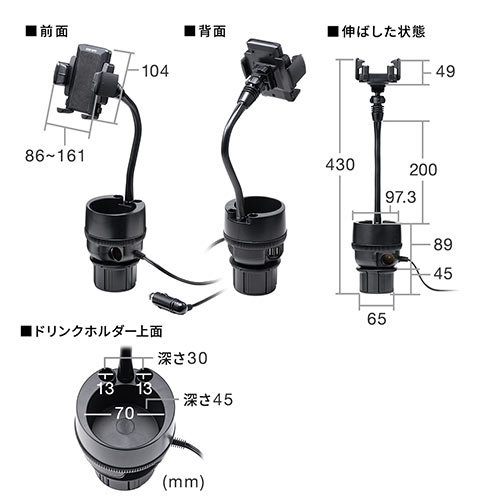 ■前面

104

86~161

■背面

■伸ばした状態

49

430

200

97.3

89

45

65

■ドリンクホルダー上面

深さ30

13 13

深さ45

70

(mm)