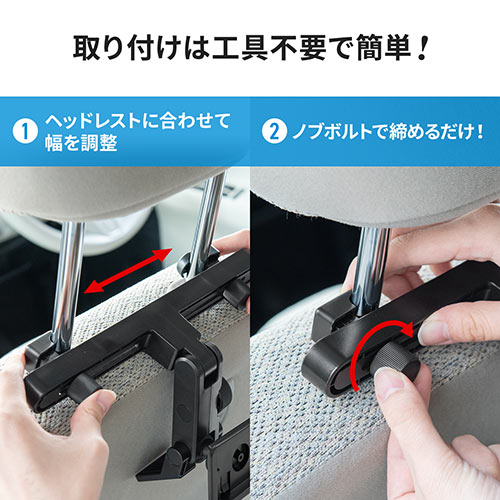 取り付けは工具不要で簡単！

1 ヘッドレストに合わせて幅を調整

2 ノブボルトで締めるだけ！