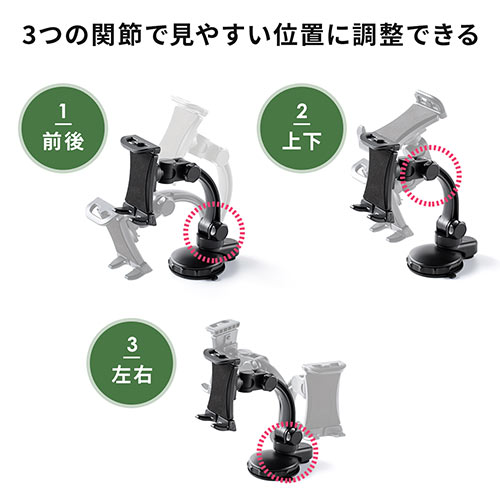 3つの関節で見やすい位置に調整できる

1
前後

2
上下

3
左右