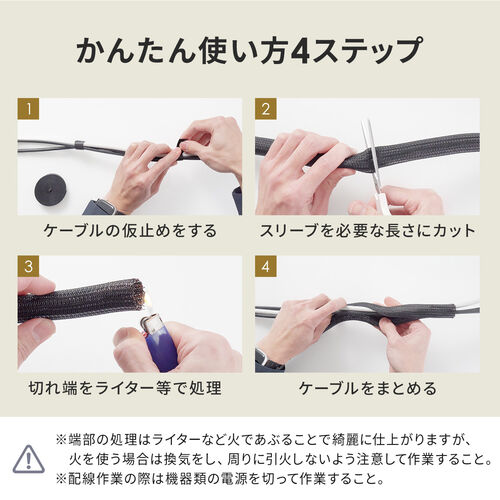 かんたん使い方4ステップ

1

ケーブルの仮止めをする

2

スリーブを必要な長さにカット

3

切れ端をライター等で処理

4

ケーブルをまとめる

※端部の処理はライターなど火であぶることで綺麗に仕上がりますが、火を使う場合は換気をし、周りに引火しないよう注意して作業すること。
※配線作業の際は機器類の電源を切って作業すること。