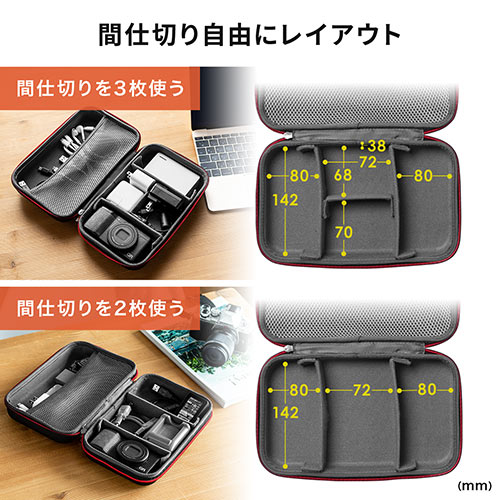 間仕切り自由にレイアウト

間仕切りを3枚使う

38
72
80
68
80
142
70

間仕切りを2枚使う

80
72
80
142

(mm)