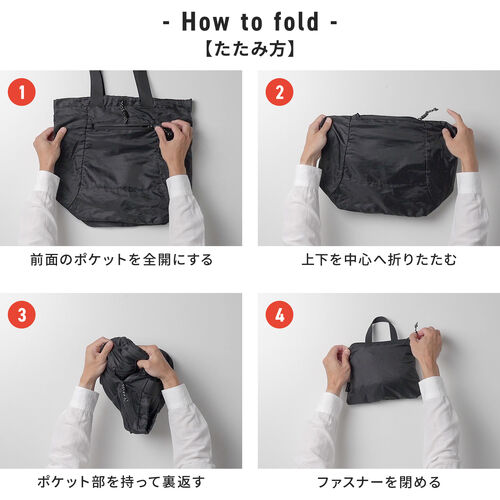 - How to fold -
【たたみ方】

1

前面のポケットを全開にする

2

上下を中心へ折りたたむ

3

ポケット部を持って裏返す

4

ファスナーを閉める