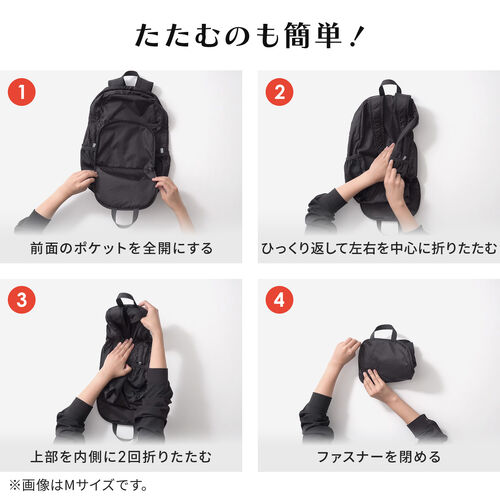 たたむのも簡単！

1

前面のポケットを全開にする

2

ひっくり返して左右を中心に折りたたむ

3

上部を内側に2回折りたたむ

4

ファスナーを閉める

※画像はMサイズです。