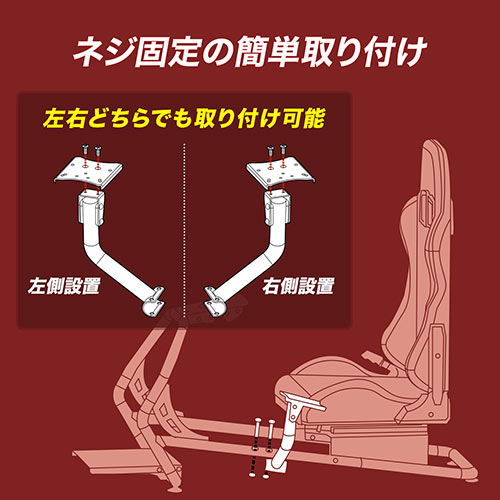 ネジ固定の簡単取り付け

左右どちらでも取り付け可能

左側設置

右側設置