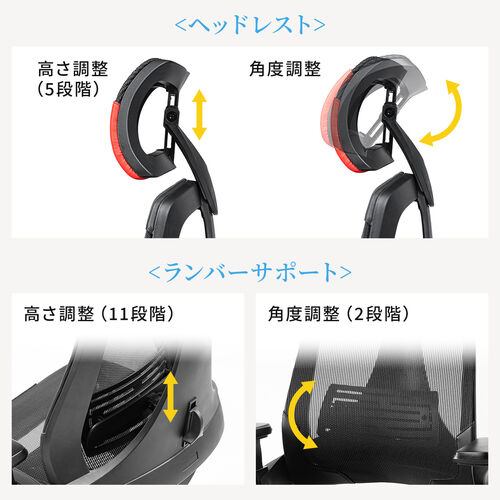 ＜ヘッドレスト＞

高さ調整
（5段階）

角度調整

＜ランバーサポート＞

高さ調整（11段階）

角度調整（2段階）