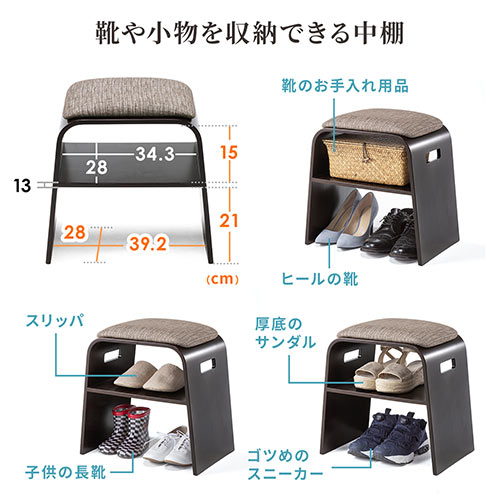 靴や小物を収納できる中棚

34.3
28
15
13
21
28
39.2
(cm)

靴のお手入れ用品

ヒールの靴

スリッパ

子供の長靴

厚底のサンダル

ゴツめのスニーカー