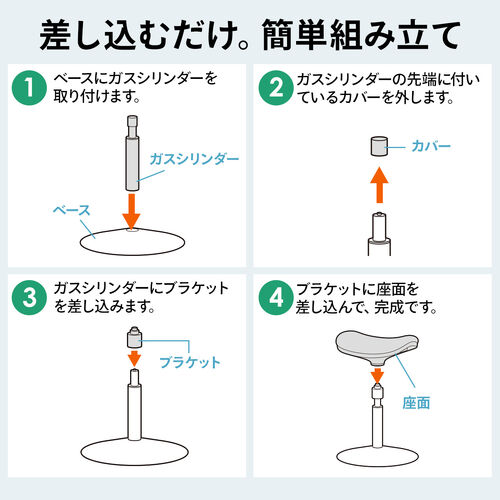 差し込むだけ。簡単組み立て

1 ベースにガスシリンダーを取り付けます。

ガスシリンダー

ベース

2 ガスシリンダーの先端に付いているカバーを外します。

カバー

3 ガスシリンダーにブラケットを差し込みます。

ブラケット

4 ブラケットに座面を差し込んで、完成です。

座面