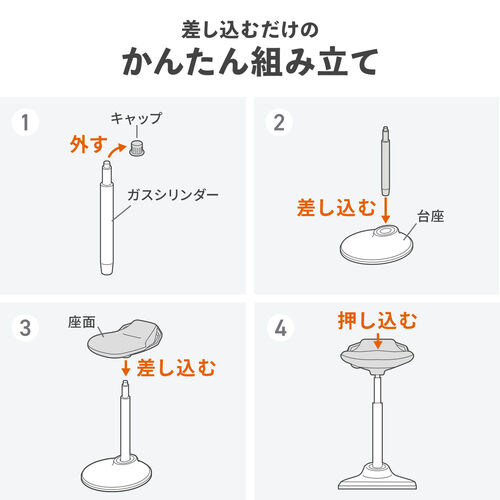 差し込むだけの
かんたん組み立て

1
キャップ
外す
ガスシリンダー

2
差し込む
台座

3
座面
差し込む

4
押し込む